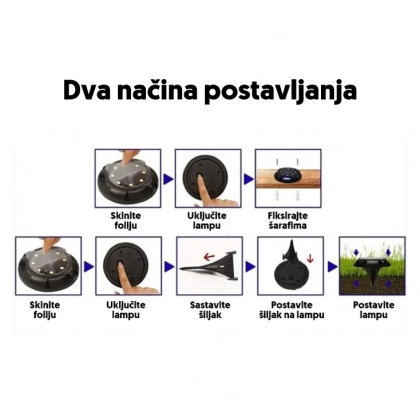 Dva načina postavljanja

Skinite foliju

Uključite lampu

Fiksirajte šarafima

Skinite foliju

Uključite lampu

Sastavite šiljak

Postavite šiljak na lampu

Postavite lampu