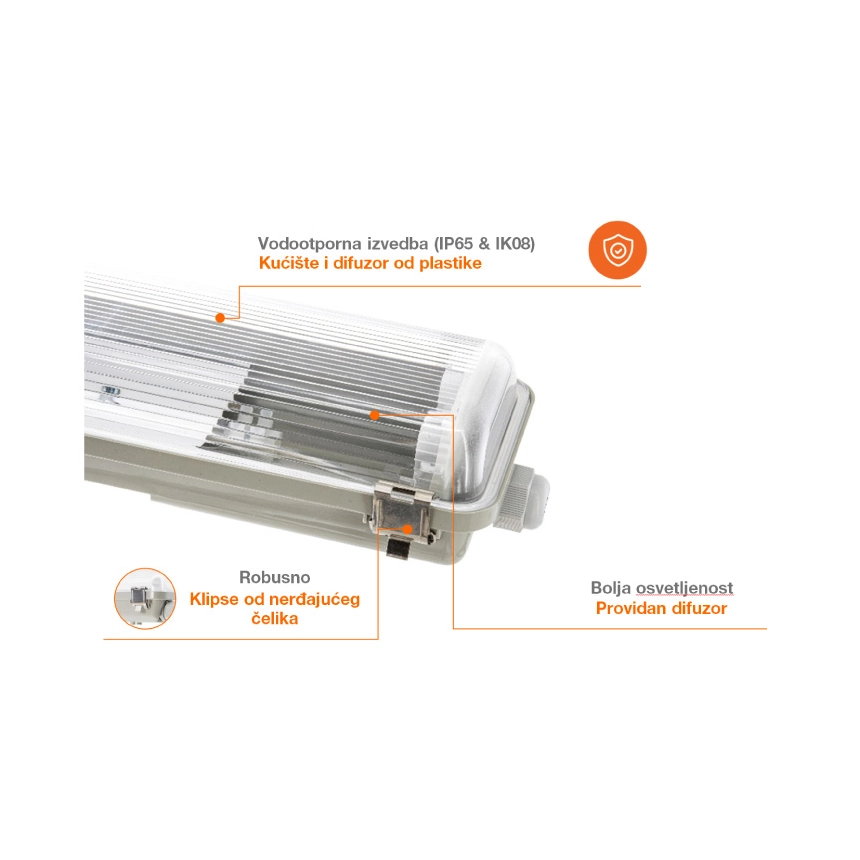 Vodootporna izvedba (IP65 & IK08)
Kućište i difuzor od plastike

Robusno
Klipse od nerđajućeg čelika

Bolja osvetljenost
Providan difuzor