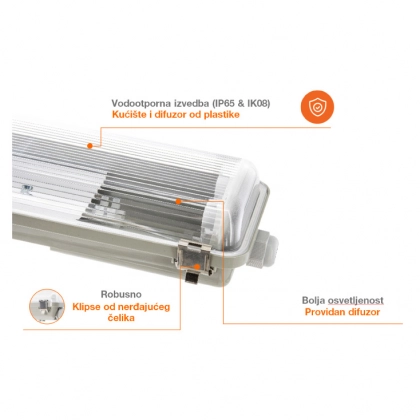 Vodootporna izvedba (IP65 & IK08)
Kućište i difuzor od plastike

Robusno
Klipse od nerđajućeg čelika

Bolja osvetljenost
Providan difuzor