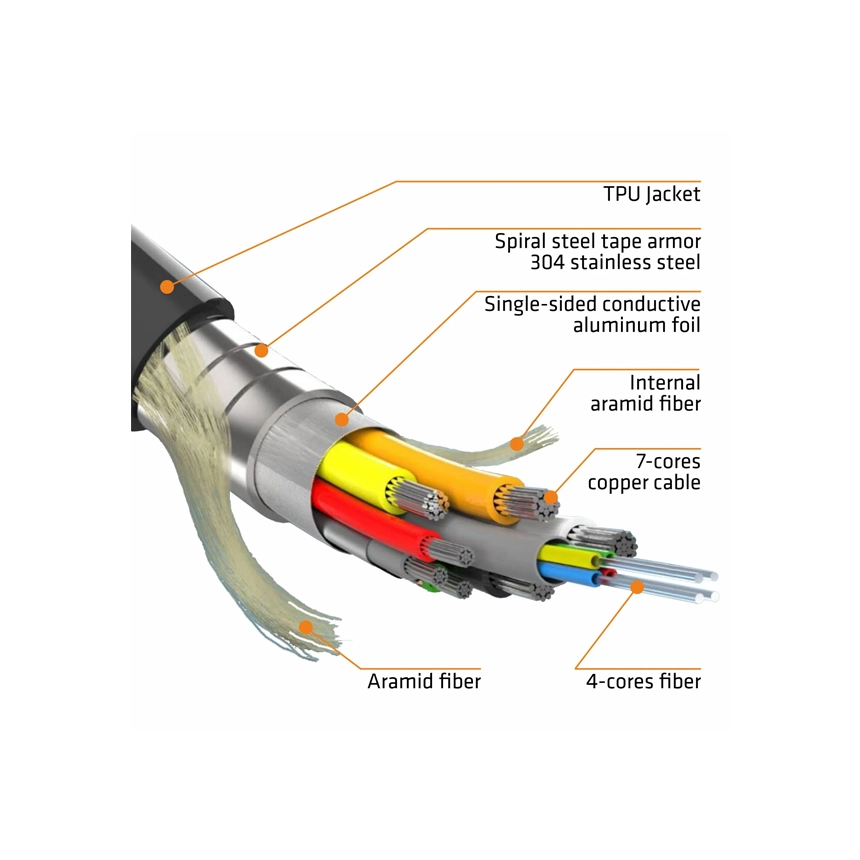 TPU Jacket

Spiral steel tape armor
304 stainless steel

Single-sided conductive
aluminum foil

Internal
aramid fiber

7-cores
copper cable

Aramid fiber

4-cores fiber