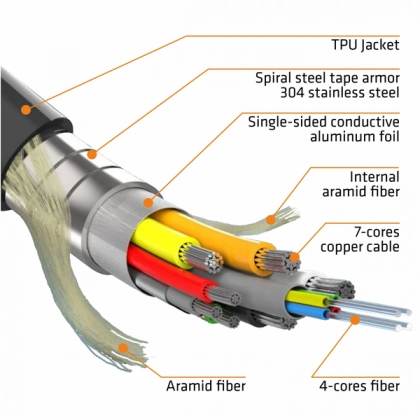 TPU Jacket

Spiral steel tape armor
304 stainless steel

Single-sided conductive
aluminum foil

Internal
aramid fiber

7-cores
copper cable

Aramid fiber

4-cores fiber